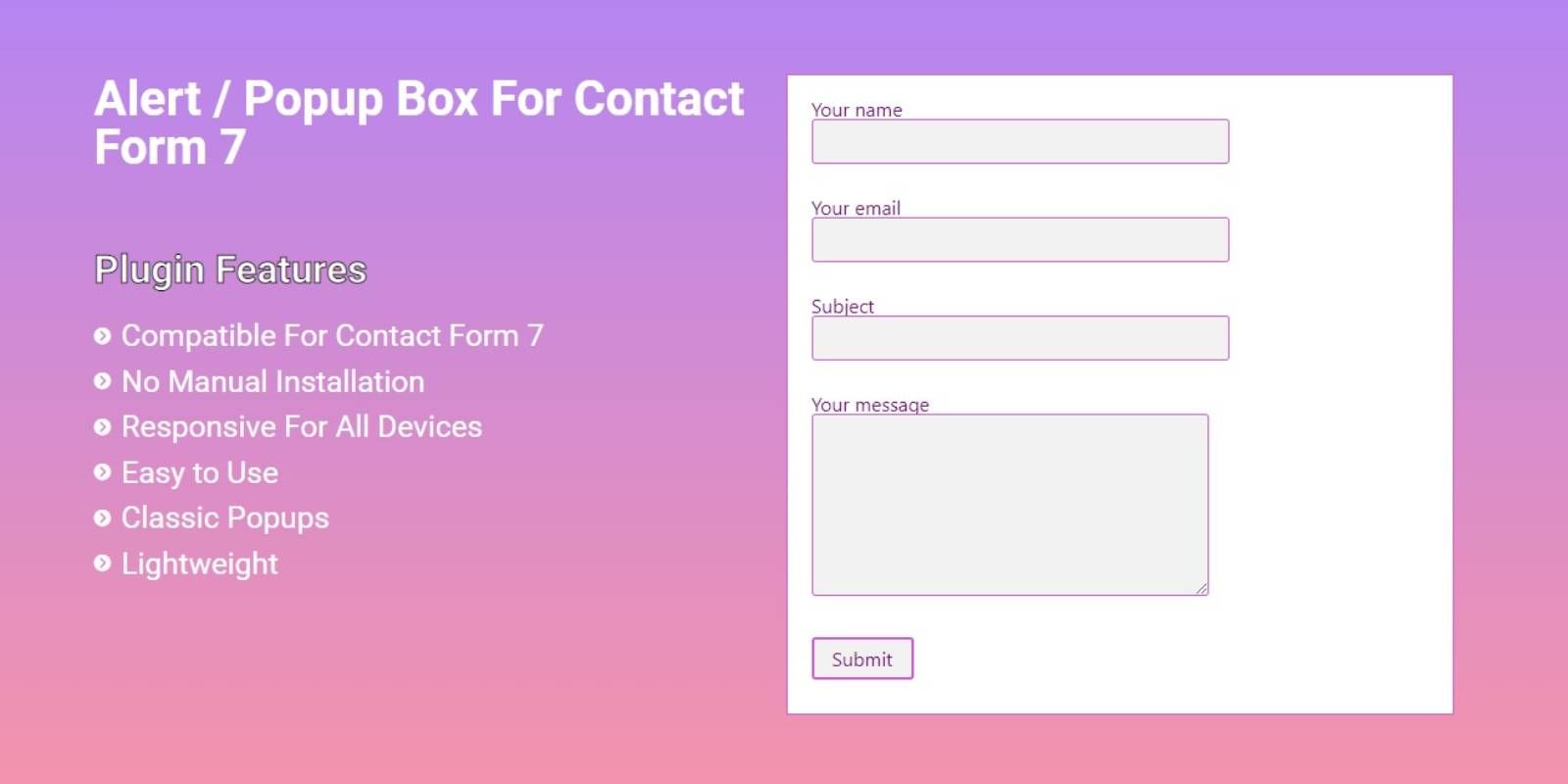 Alert / Popup Box For Contact Form 7

Plugin Features

Compatible For Contact Form 7
No Manual Installation
Responsive For All Devices
Easy to Use
Classic Popups
Lightweight

Your name

Your email

Subject

Your message

Submit